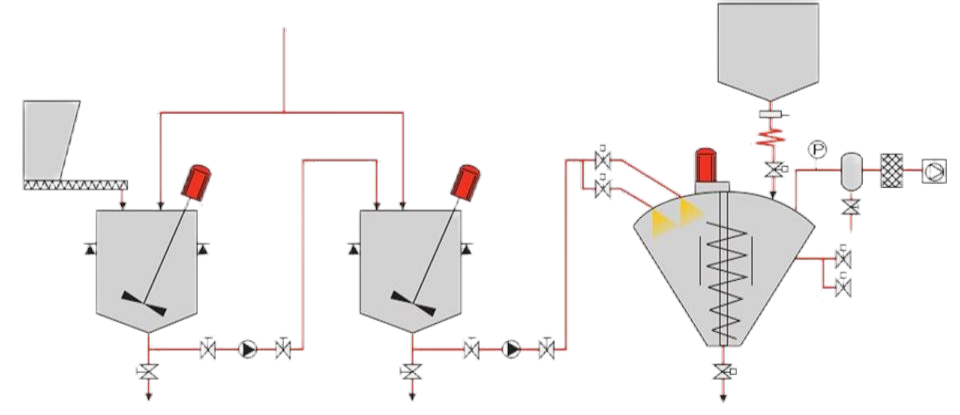 P